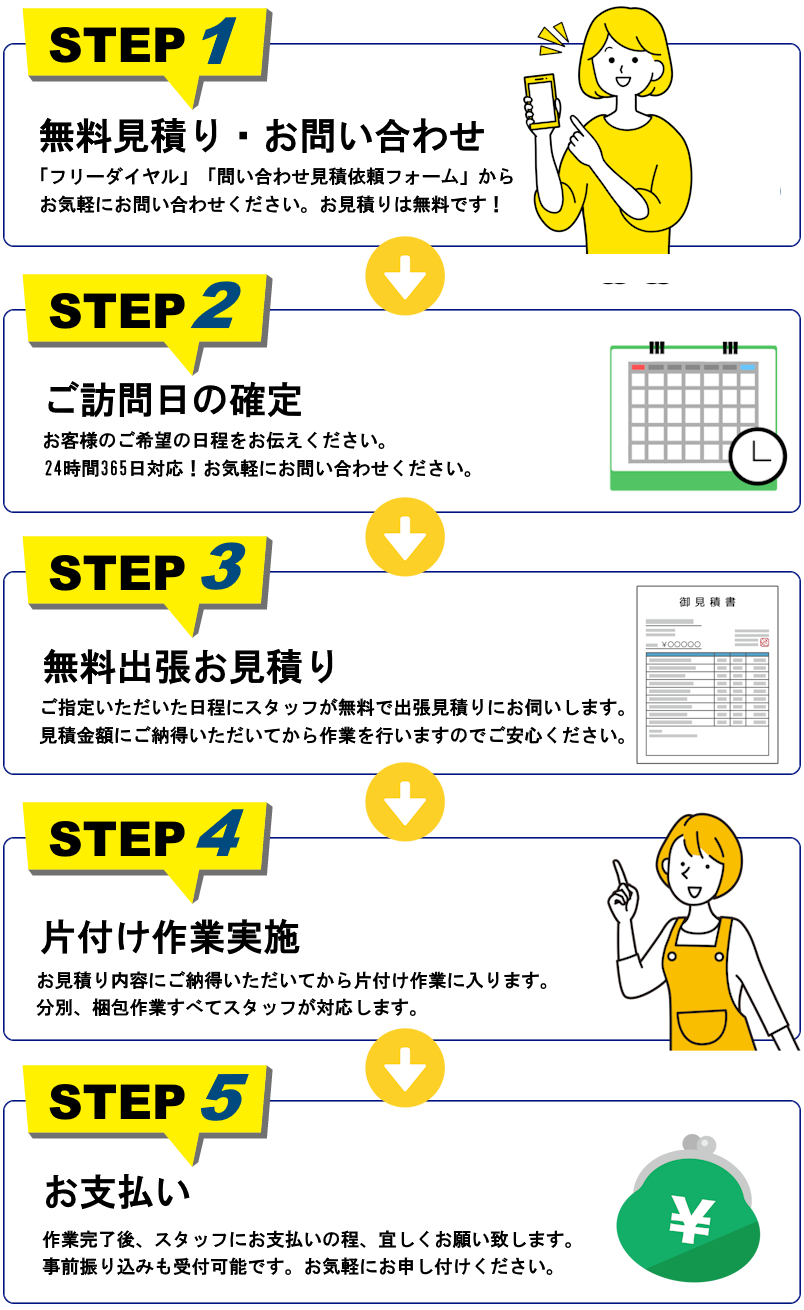 STEP 1

無料見積り・お問い合わせ

「フリーダイヤル」「問い合わせ見積依頼フォーム」からお気軽にお問い合わせください。お見積りは無料です！

STEP 2

ご訪問日の確定

お客様のご希望の日程をお伝えください。
24時間365日対応！お気軽にお問い合わせください。

STEP 3

無料出張お見積り

ご指定いただいた日程にスタッフが無料で出張見積りにお伺いします。
見積金額にご納得いただいてから作業を行いますのでご安心ください。

御見積書

¥○○○○○

STEP 4

片付け作業実施

お見積り内容にご納得いただいてから片付け作業に入ります。
分別、梱包作業すべてスタッフが対応します。

STEP 5

お支払い

作業完了後、スタッフにお支払いの程、宜しくお願い致します。
事前振り込みも受付可能です。お気軽にお申し付けください。

¥